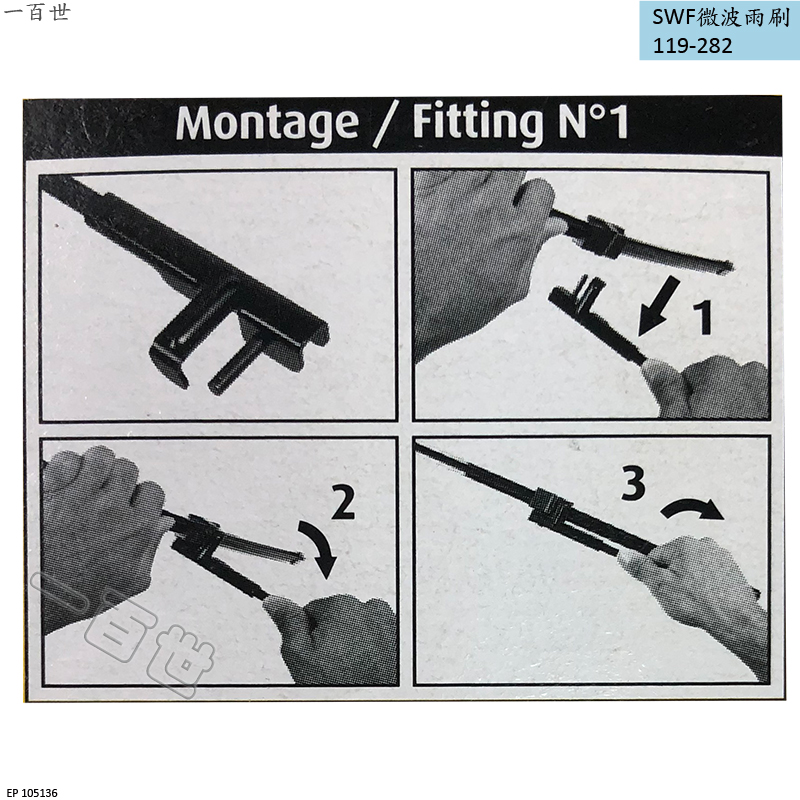 一百世

SWF微波雨刷
119-282

Montage / Fitting N°1

1

2

3

一百世

EP 105136