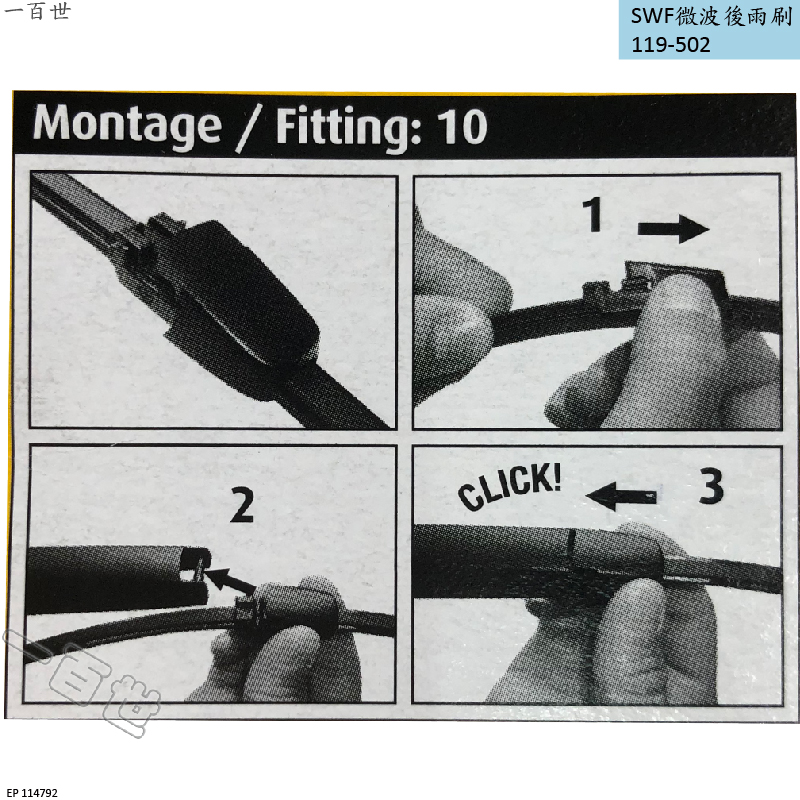 一百世

SWF微波後雨刷
119-502

Montage / Fitting: 10

1

2

CLICK!

3

一百世

EP 114792