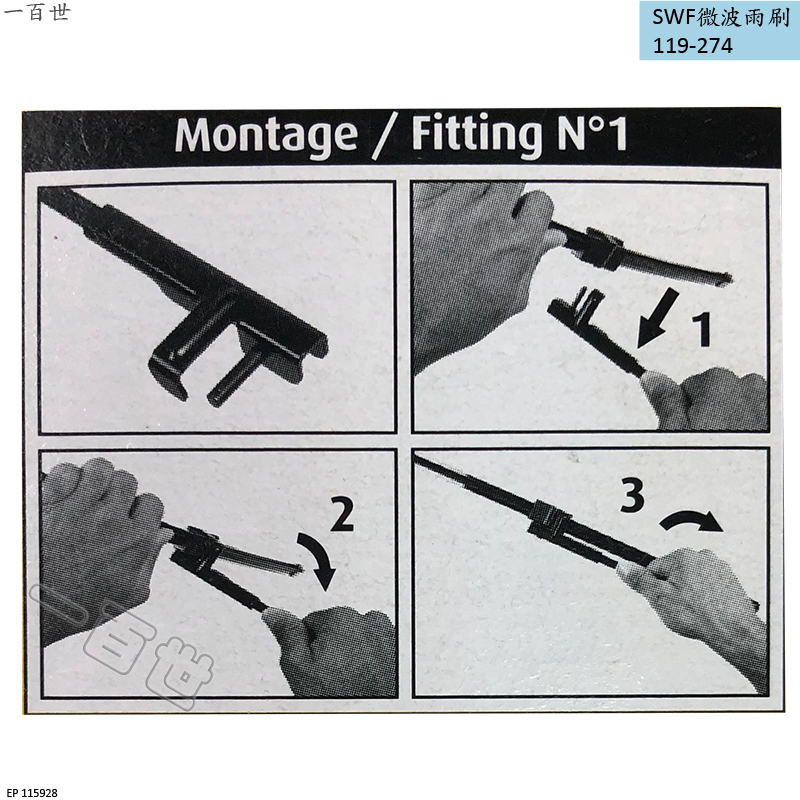 一百世

SWF微波雨刷
119-274

Montage / Fitting N°1

1

2

3

一百世

EP 115928