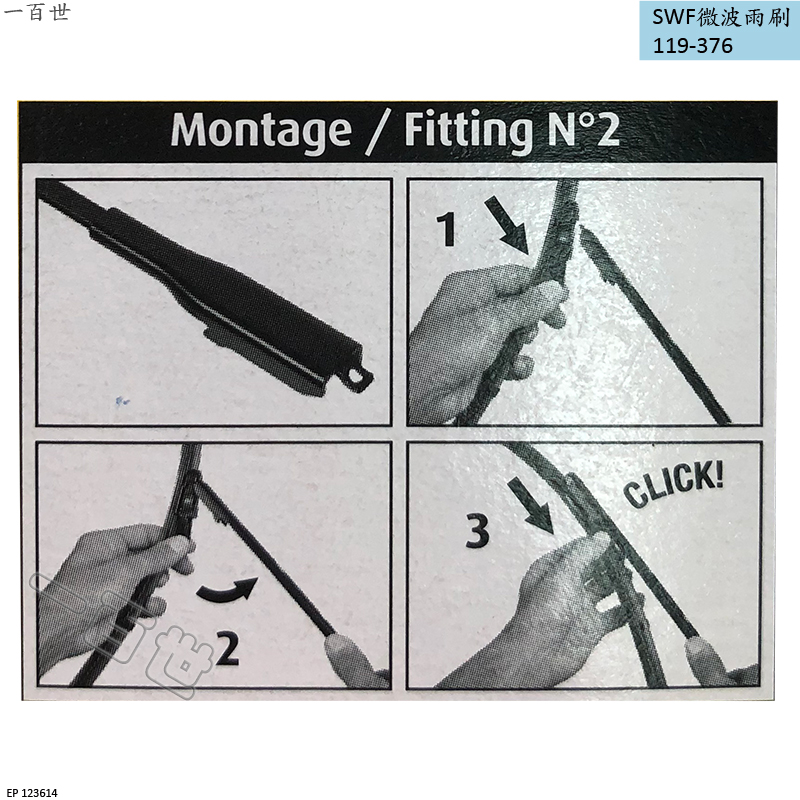 一百世

SWF微波雨刷
119-376

Montage / Fitting N°2

1

2

3

CLICK!

一百世

EP 123614