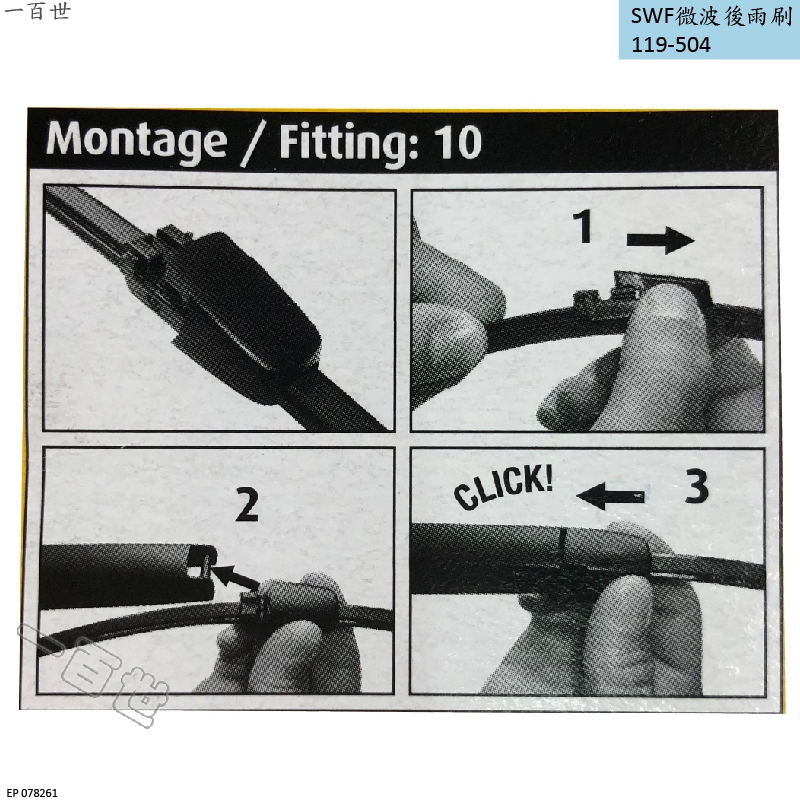 一百世

SWF微波後雨刷
119-504

Montage / Fitting: 10

1

2

CLICK!

3

一百世

EP 078261