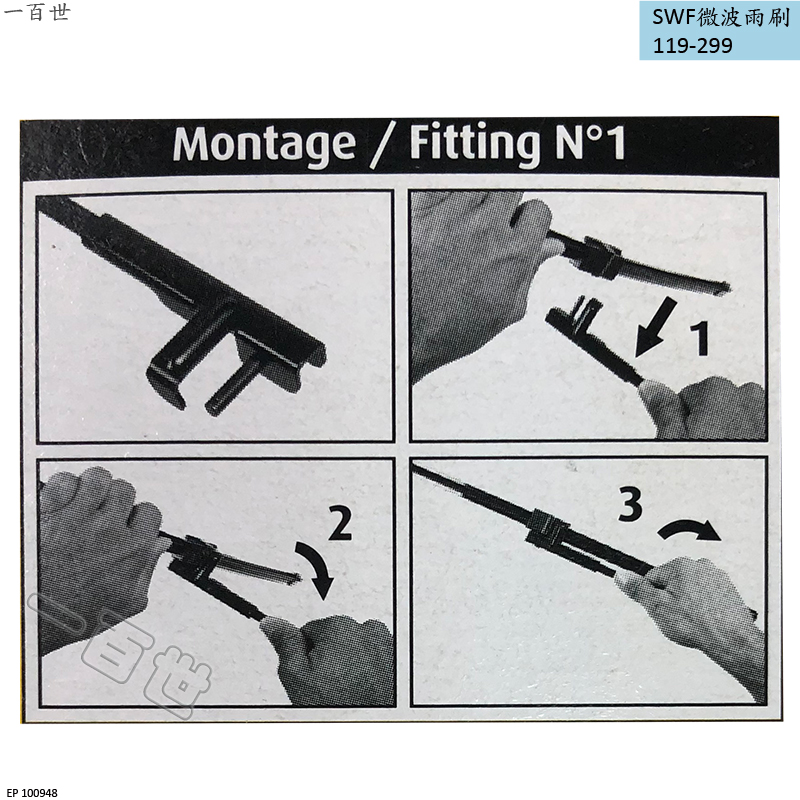 一百世

SWF微波雨刷
119-299

Montage / Fitting N°1

1

2

3

一百世

EP 100948