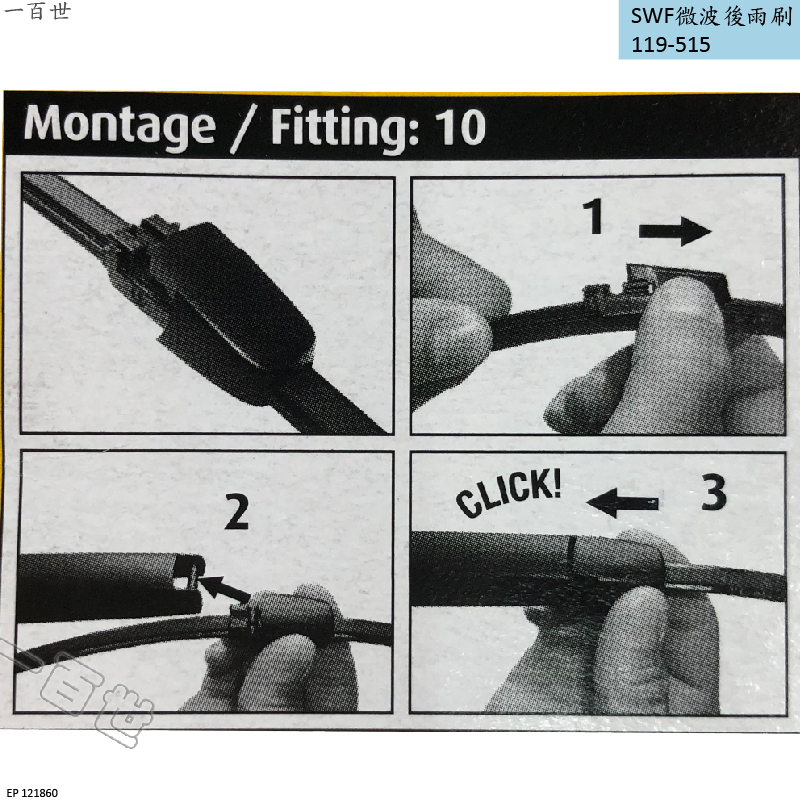 一百世

SWF微波後雨刷
119-515

Montage / Fitting: 10

1

2

CLICK!

3

一百世

EP 121860